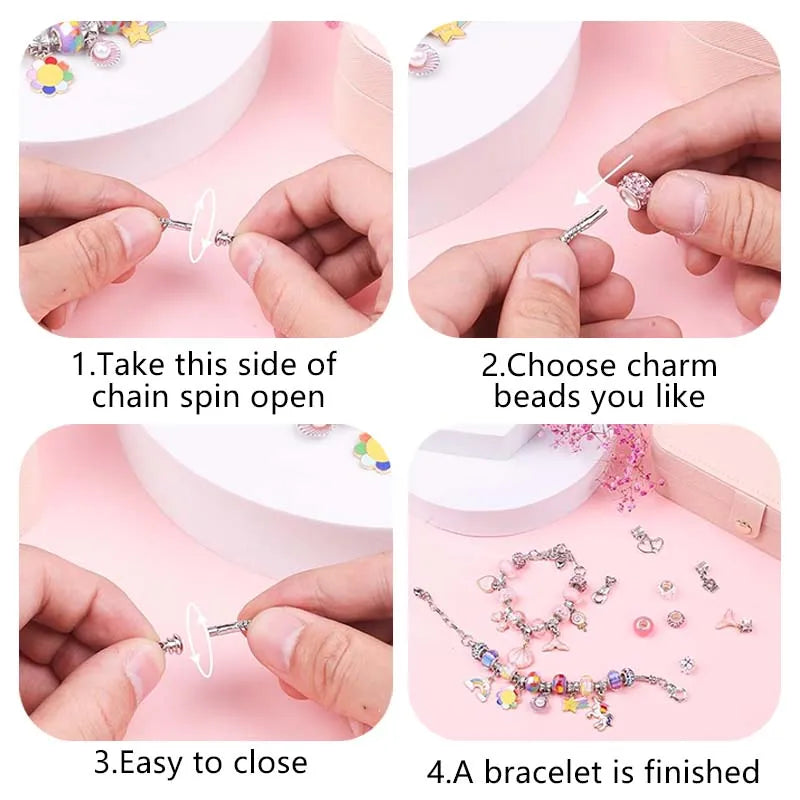 1.Take this side of chain spin open

2.Choose charm beads you like

3.Easy to close

4.A bracelet is finished