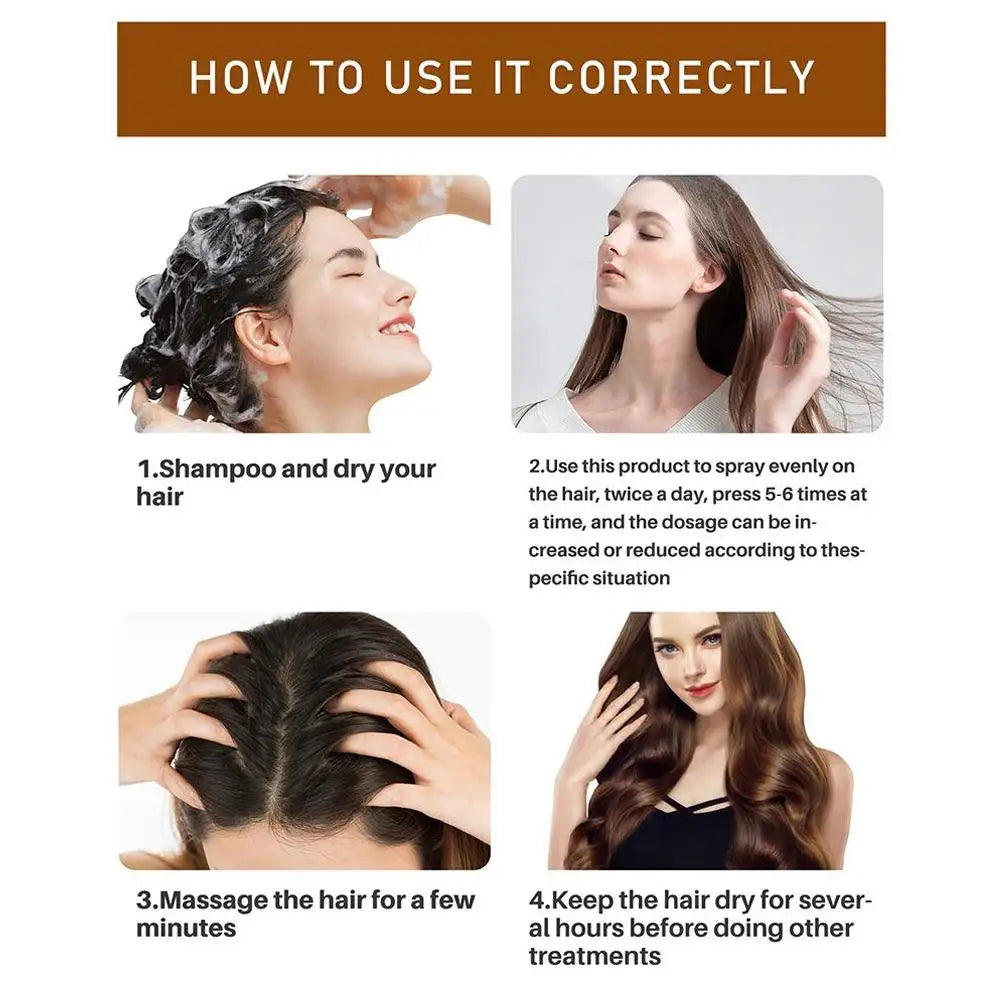 HOW TO USE IT CORRECTLY

1.Shampoo and dry your hair

2.Use this product to spray evenly on the hair, twice a day, press 5-6 times at a time, and the dosage can be increased or reduced according to thespecific situation

3.Massage the hair for a few minutes

4.Keep the hair dry for several hours before doing other treatments